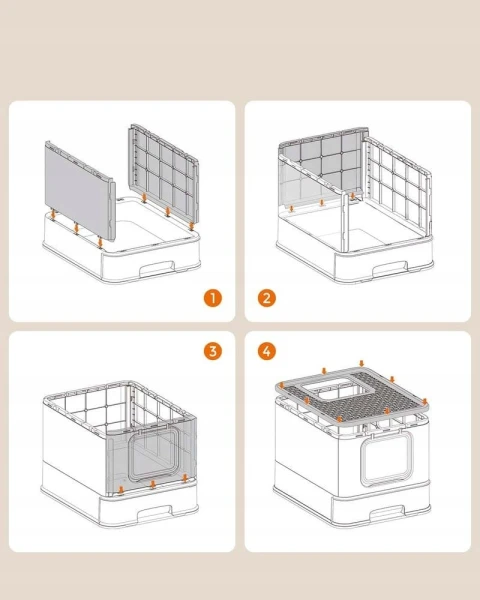 1

2

3

4